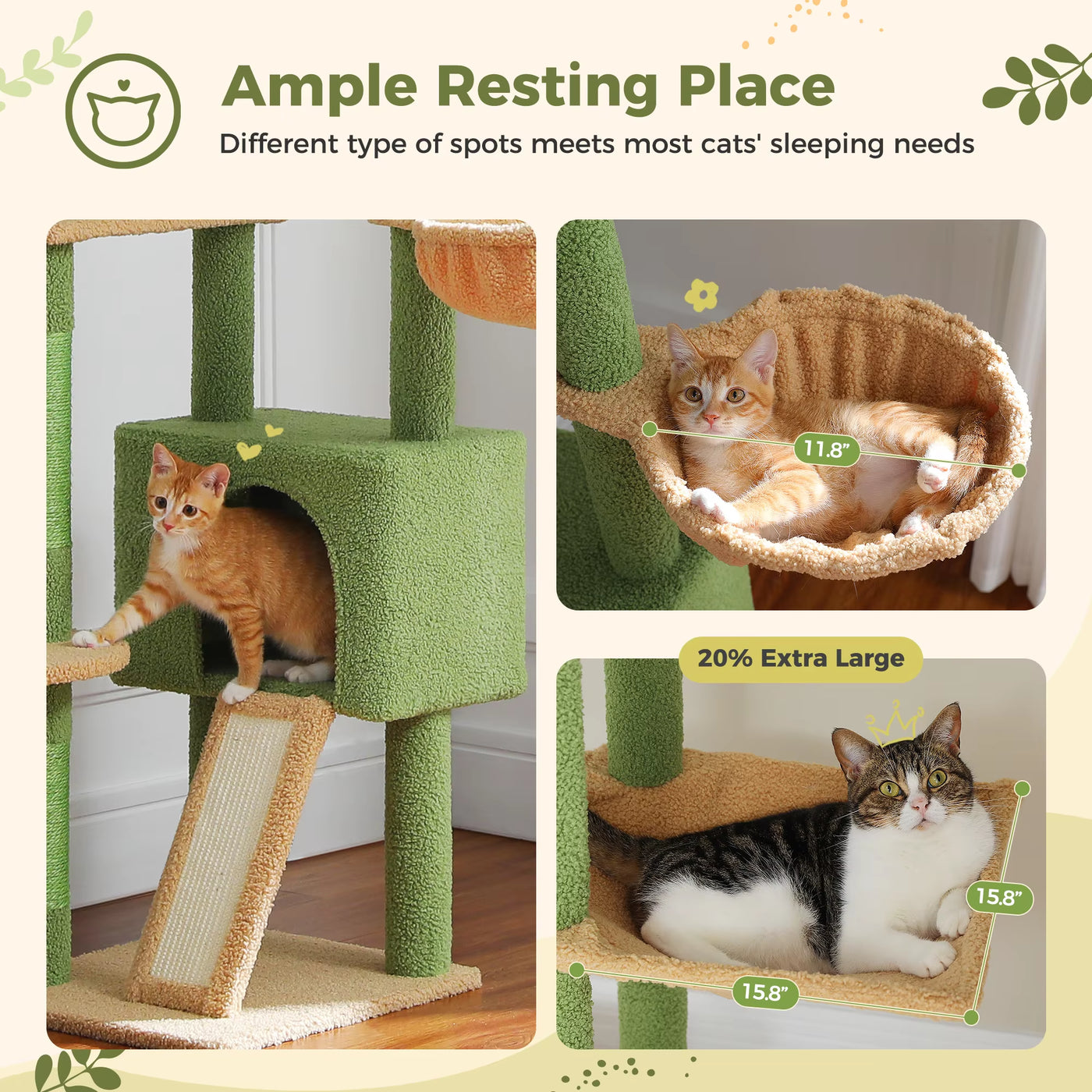 Ample Resting Place

Different type of spots meets most cats' sleeping needs

11.8"

20% Extra Large

15.8"

15.8"